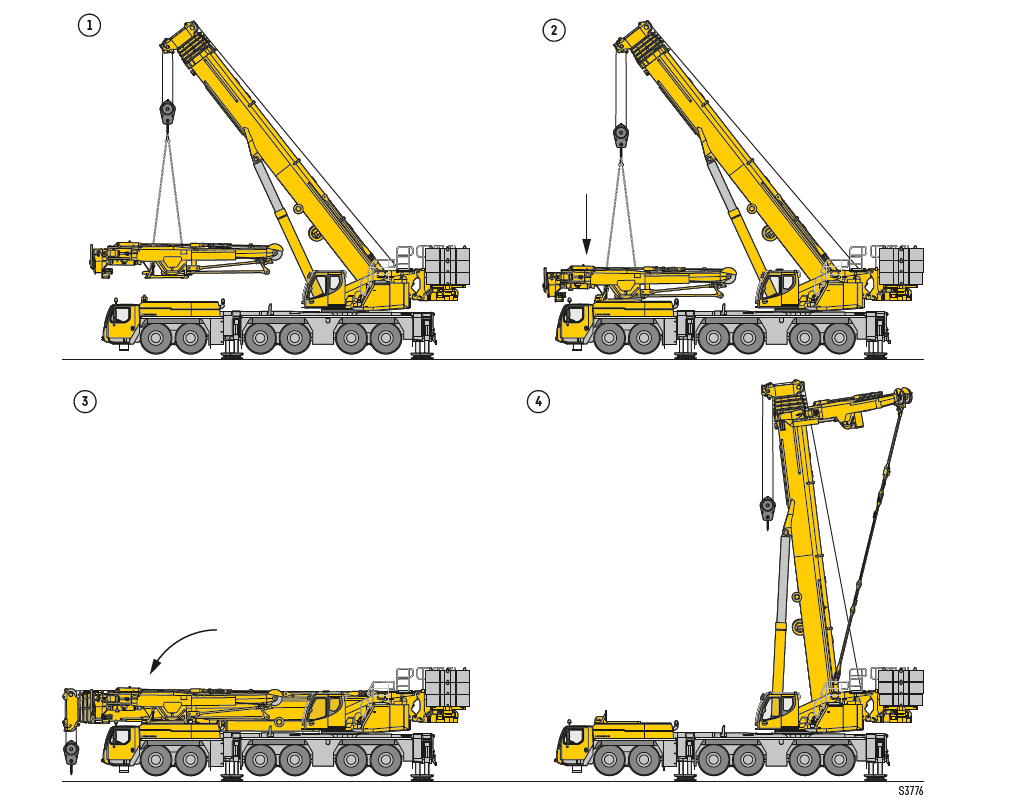 1

2

3

4

S3776