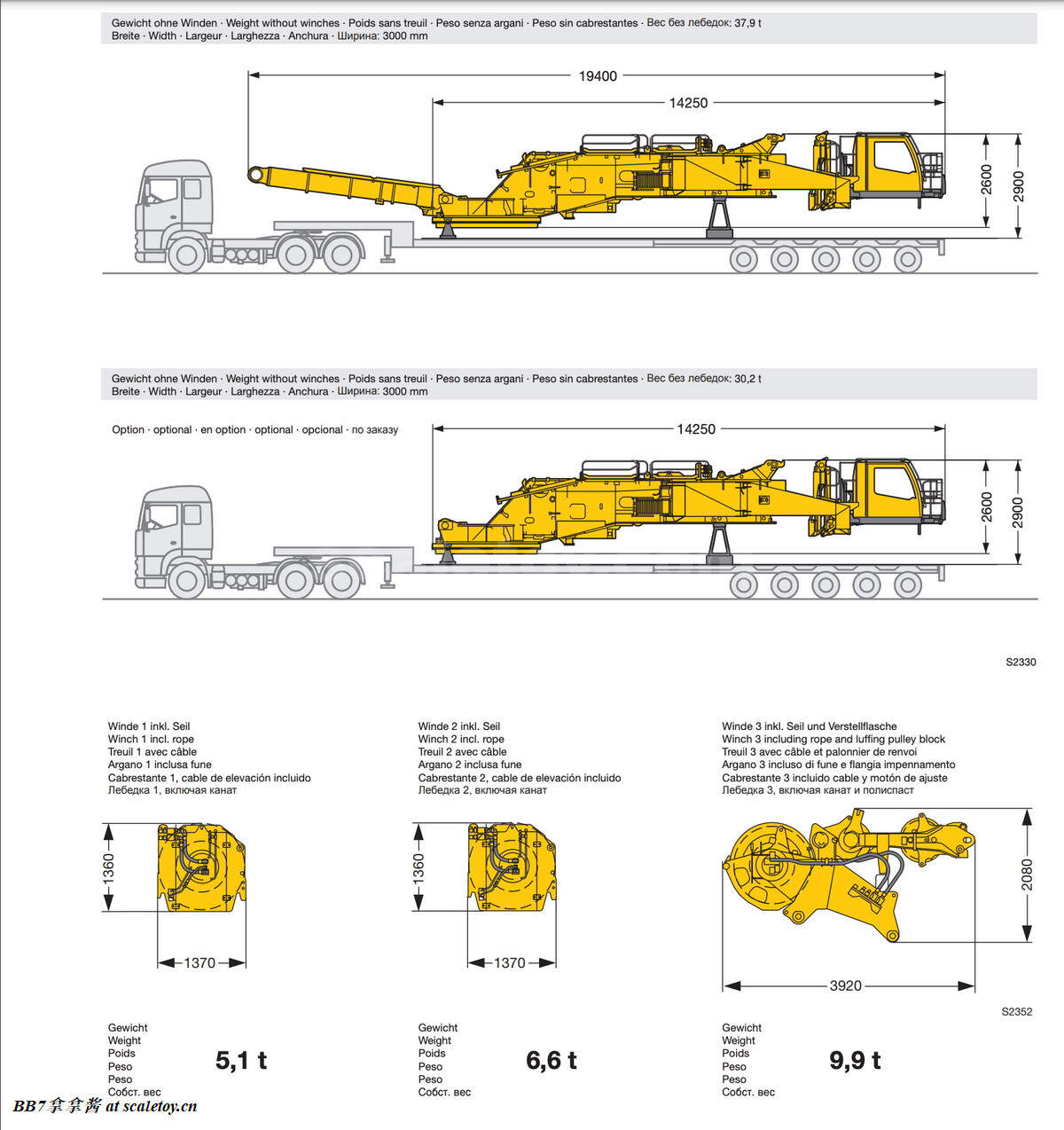 Gewicht ohne Winden · Weight without winches · Poids sans treuil · Peso senza argani · Peso sin cabrestantes · Вес без лебедок: 37,9 t
Breite · Width · Largeur · Larghezza · Anchura · Ширина: 3000 mm

19400
14250
2600
2900

Gewicht ohne Winden · Weight without winches · Poids sans treuil · Peso senza argani · Peso sin cabrestantes · Вес без лебедок: 30,2 t
Breite · Width · Largeur · Larghezza · Anchura · Ширина: 3000 mm

Option · optional · en option · optional · opcional · по заказу

14250
2600
2900

S2330

Winde 1 inkl. Seil
Winch 1 incl. rope
Treuil 1 avec câble
Argano 1 inclusa fune
Cabrestante 1, cable de elevación incluido
Лебедка 1, включая канат

1360
1370

Gewicht
Weight
Poids
Peso
Peso
Собст. вес
5,1 t

Winde 2 inkl. Seil
Winch 2 incl. rope
Treuil 2 avec câble
Argano 2 inclusa fune
Cabrestante 2, cable de elevación incluido
Лебедка 2, включая канат

1360
1370

Gewicht
Weight
Poids
Peso
Peso
Собст. вес
6,6 t

Winde 3 inkl. Seil und Verstellflasche
Winch 3 including rope and luffing pulley block
Treuil 3 avec câble et palonnier de renvoi
Argano 3 incluso di fune e flangia impennamento
Cabrestante 3 incluido cable y motón de ajuste
Лебедка 3, включая канат и полиспаст

2080
3920

S2352

Gewicht
Weight
Poids
Peso
Peso
Собст. вес
9,9 t

BB7拿拿酱 at scaletoy.cn