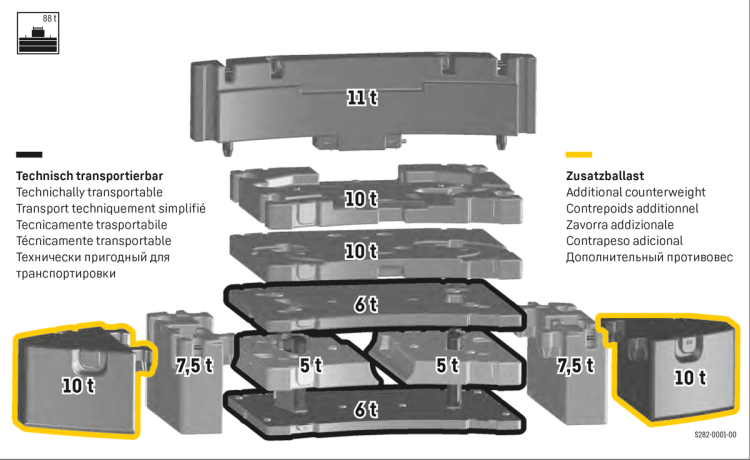 88 t

11 t

Technisch transportierbar
Technichally transportable
Transport techniquement simplifié
Tecnicamente trasportabile
Técnicamente transportable
Технически пригодный для транспортировки

Zusatzballast
Additional counterweight
Contrepoids additionnel
Zavorra addizionale
Contrapeso adicional
Дополнительный противовес

10 t

10 t

6 t

10 t

7,5 t

5 t

5 t

7,5 t

10 t

6 t

S282-0001-00